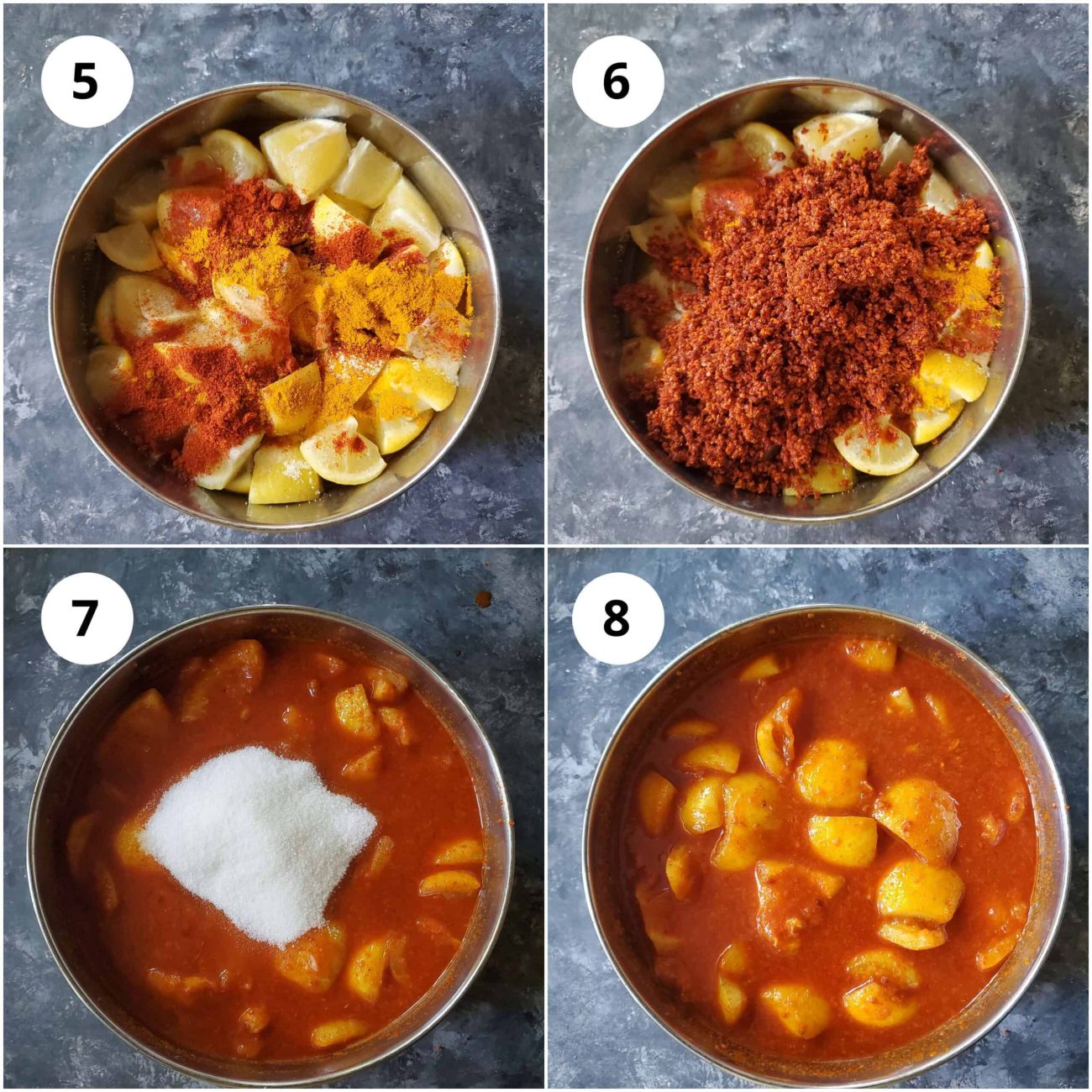 5

6

7

8