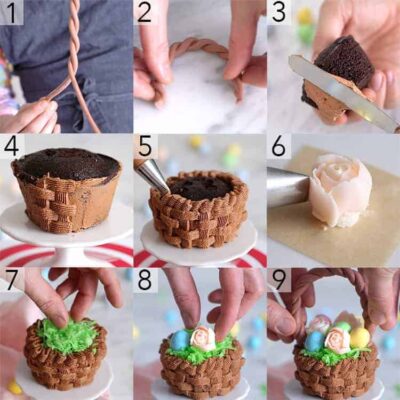 1
2
3
4
5
6
7
8
9